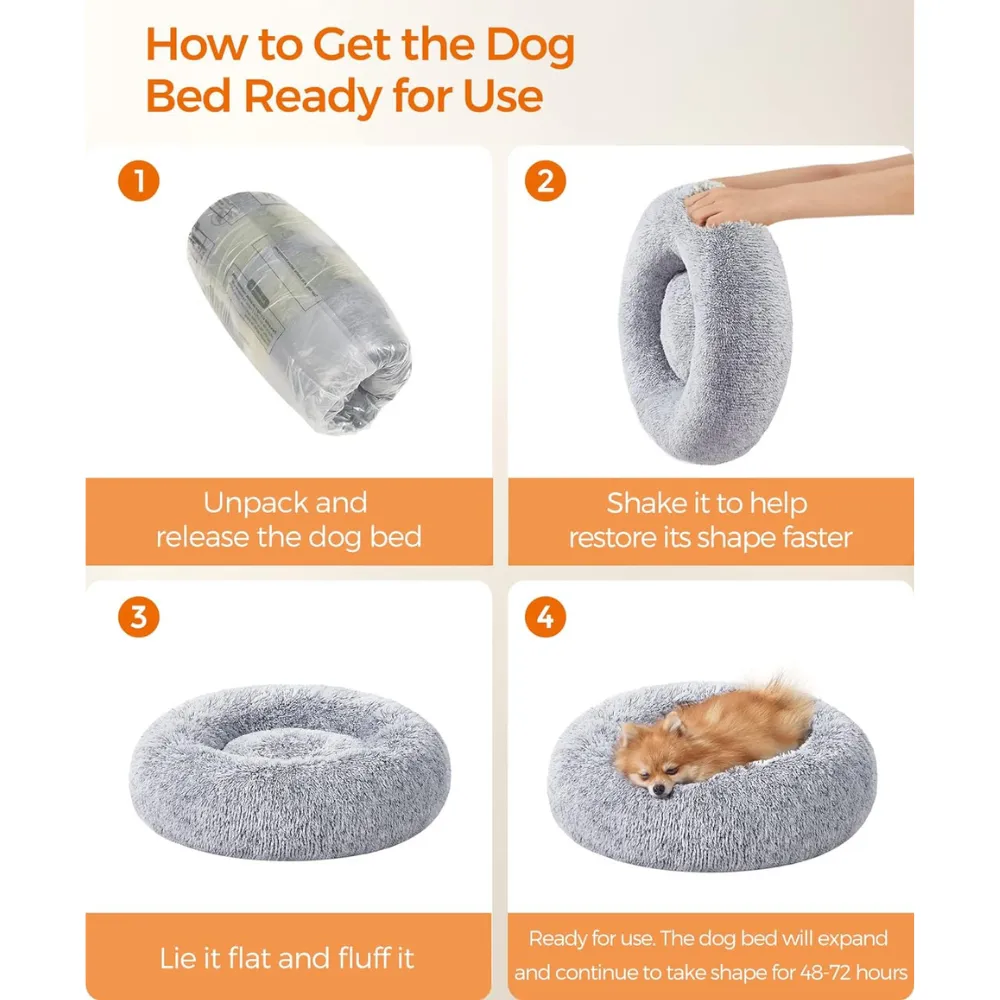 How to Get the Dog Bed Ready for Use

1

Unpack and release the dog bed

2

Shake it to help restore its shape faster

3

Lie it flat and fluff it

4

Ready for use. The dog bed will expand and continue to take shape for 48-72 hours